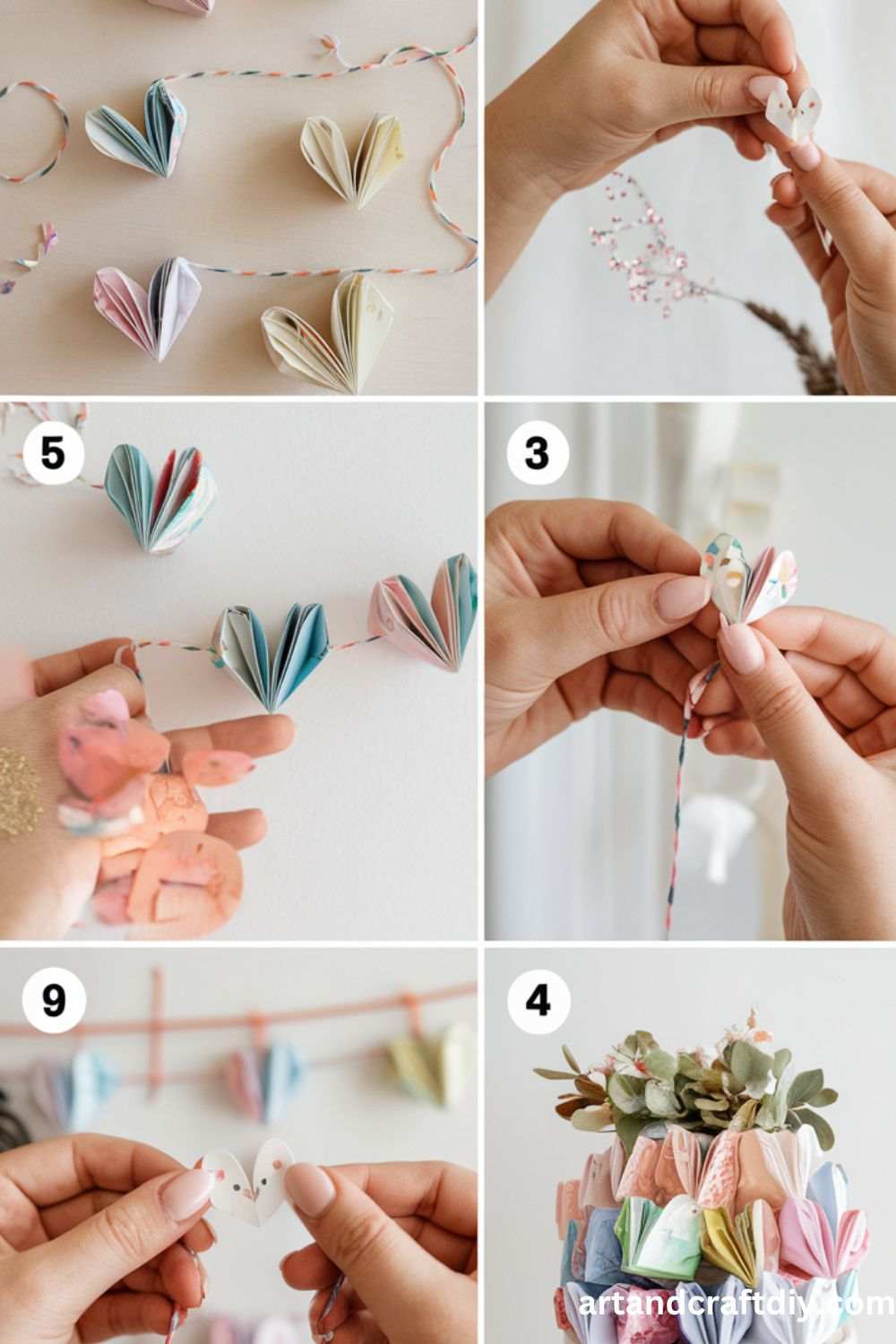 5

3

9

4

artandcraftdiy.com