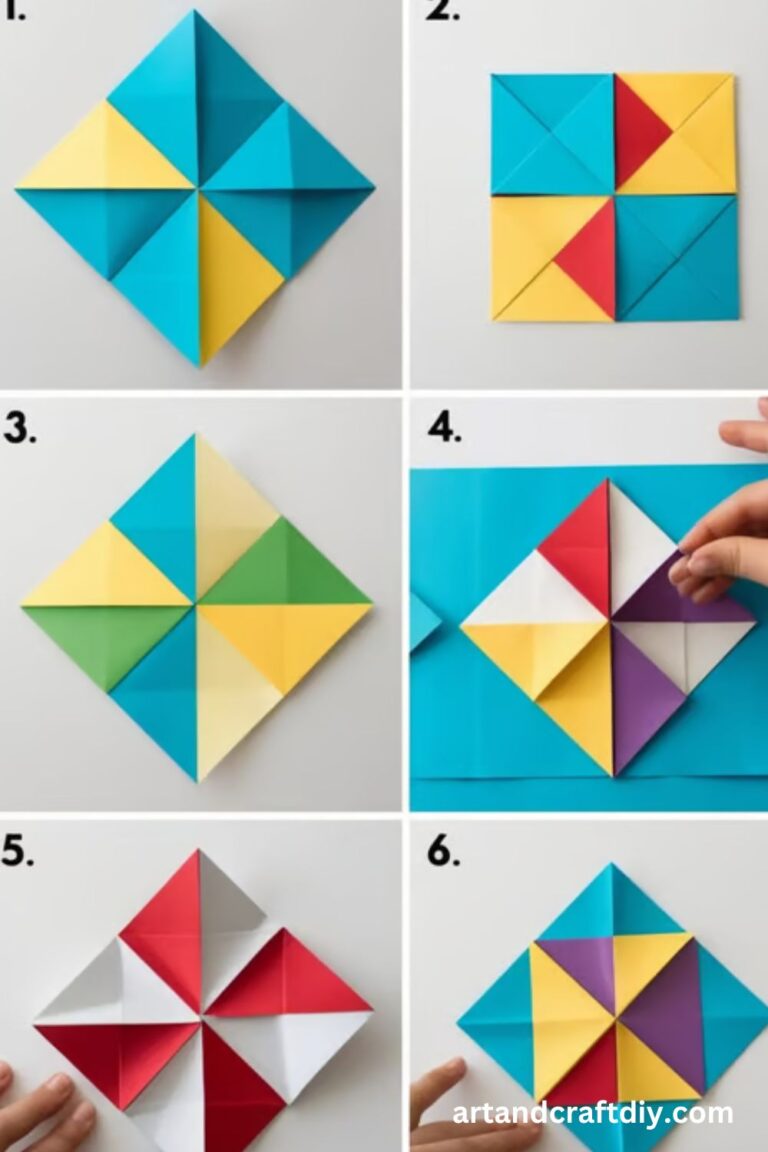 1.

2.

3.

4.

5.

6.

artandcraftdiy.com