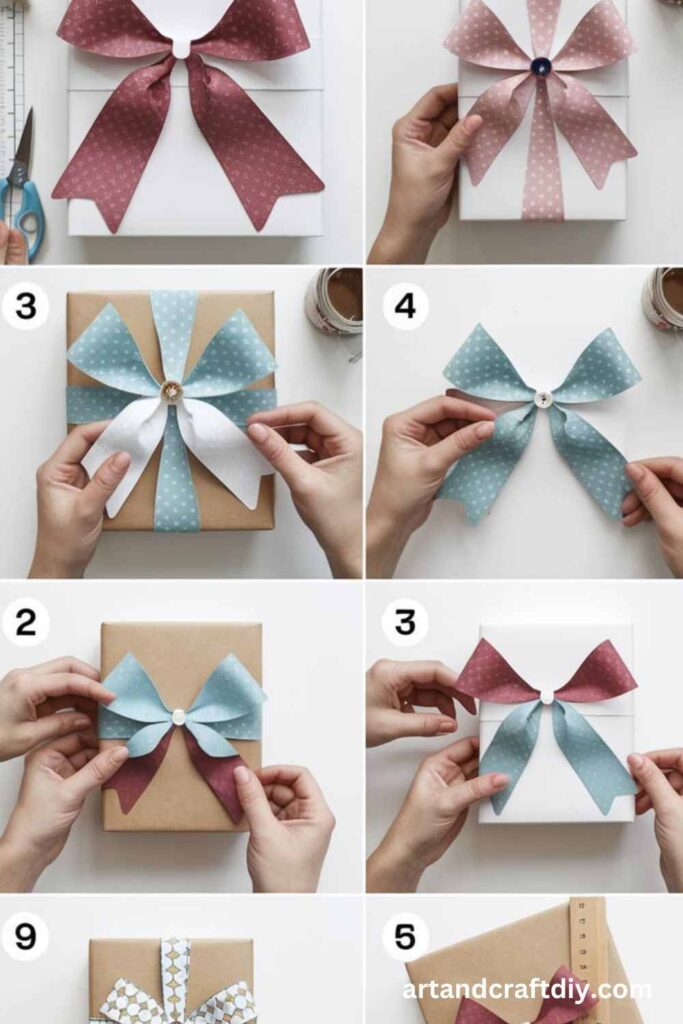 3

4

2

3

9

5

artandcraftdiy.com