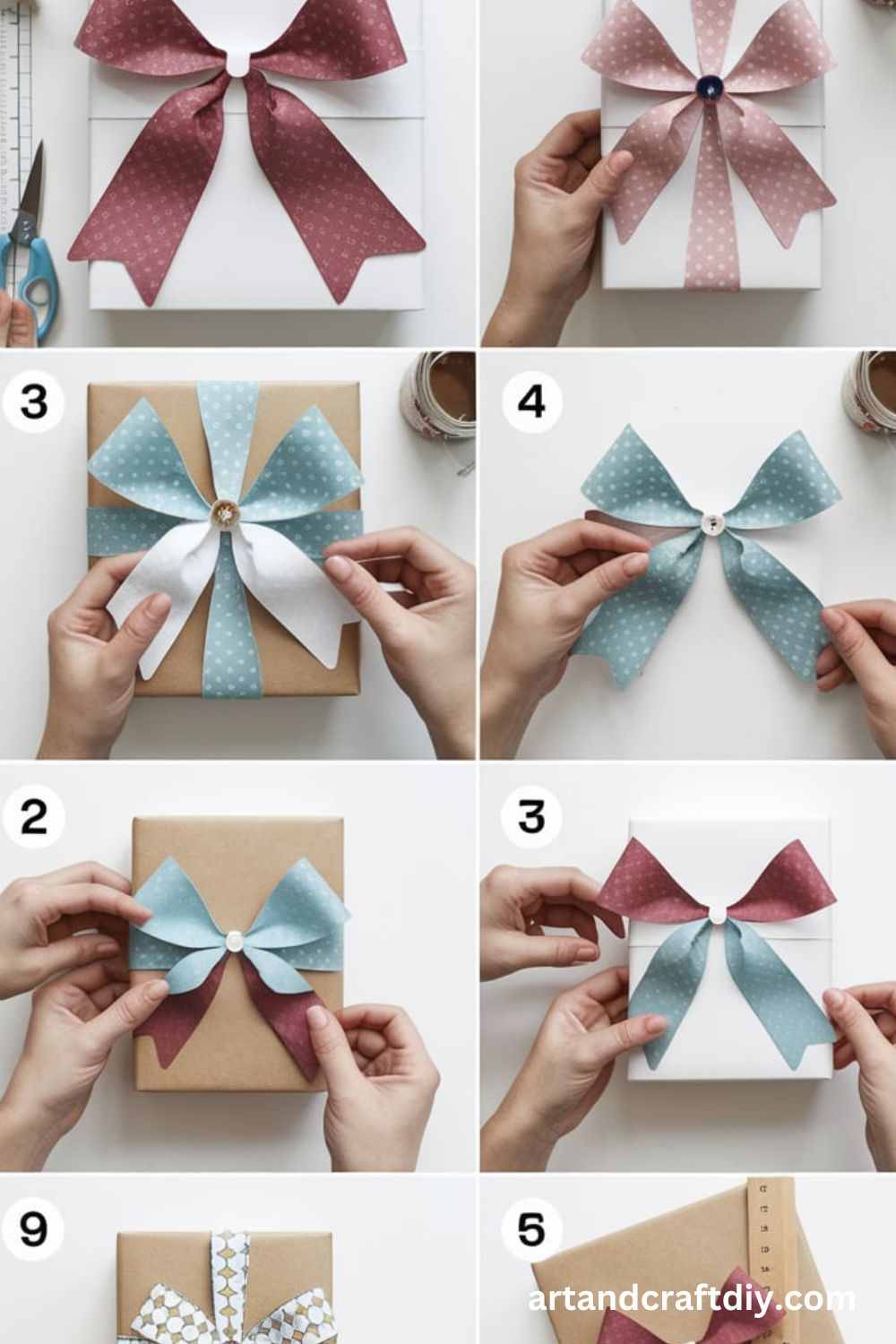 3

4

2

3

9

5

artandcraftdiy.com